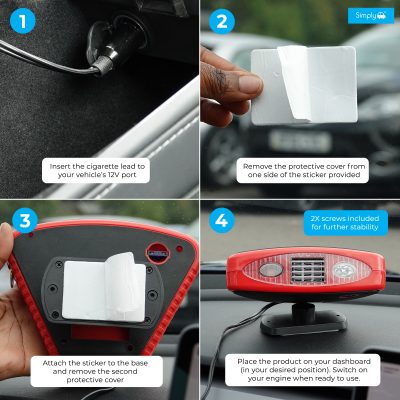 1

Insert the cigarette lead to your vehicle's 12V port

2

Simply

Remove the protective cover from one side of the sticker provided

3

Attach the sticker to the base and remove the second protective cover

4

2X screws included for further stability

Place the product on your dashboard (in your desired position). Switch on your engine when ready to use.